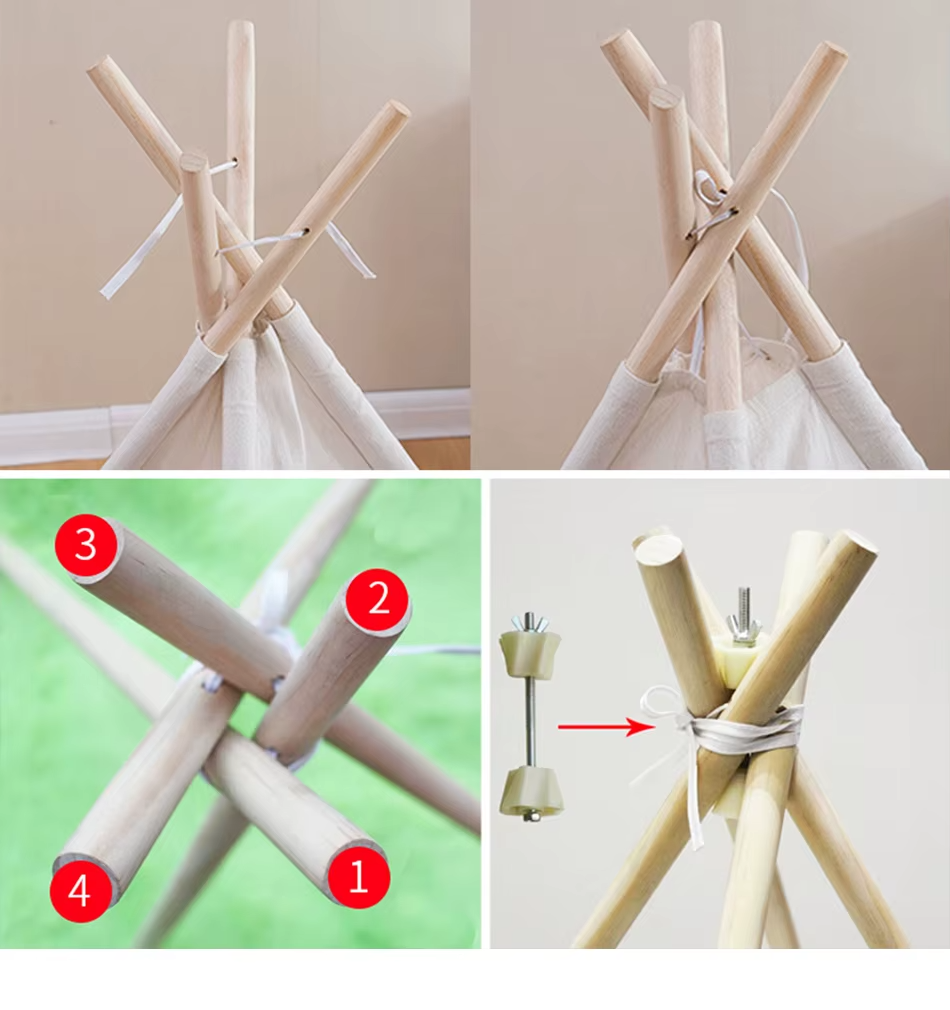 3
2
4
1